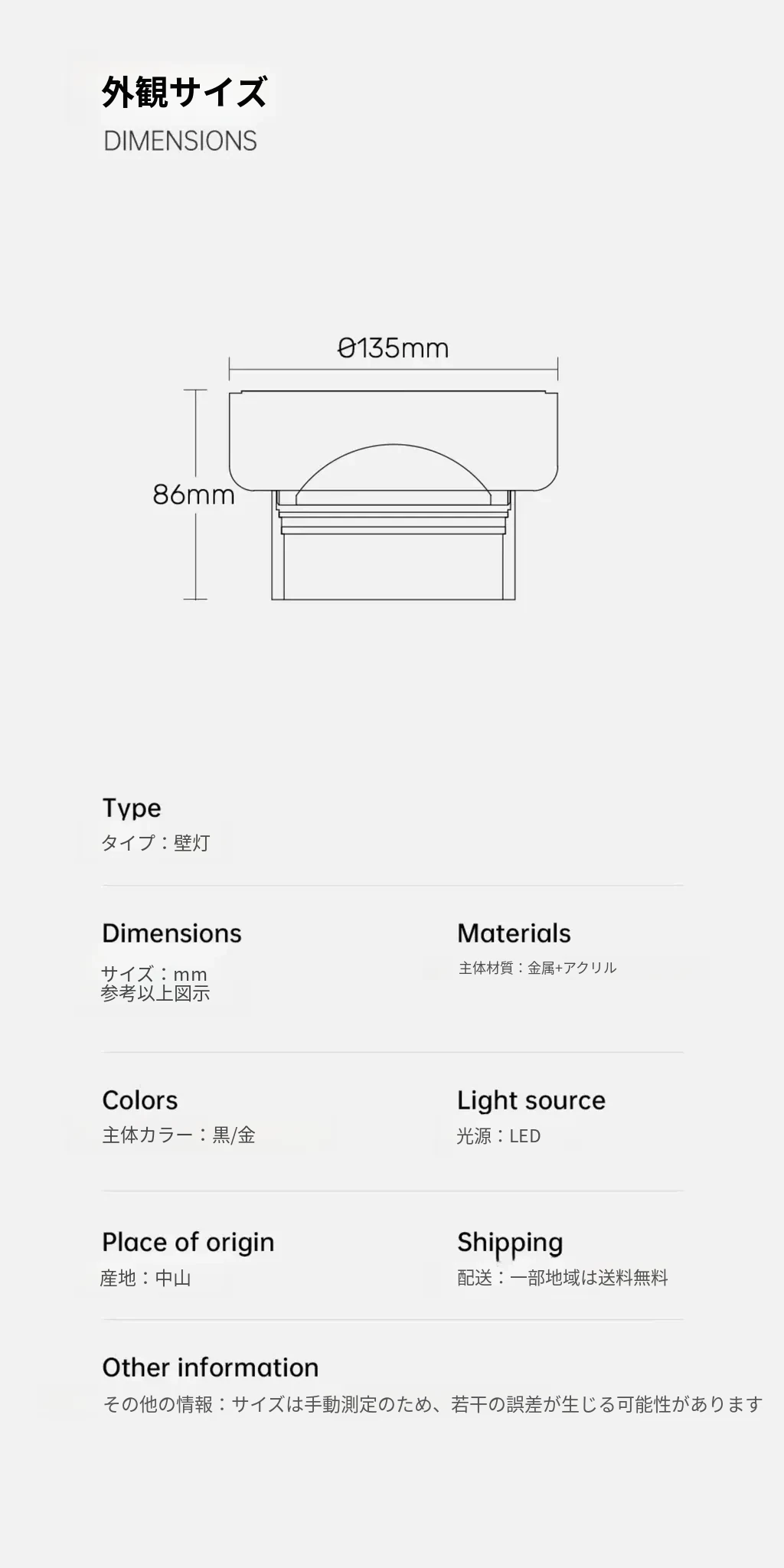 外観サイズ
DIMENSIONS

Ø135mm

86mm

Type
タイプ：壁灯

Dimensions
サイズ：mm
参考以上図示

Materials
主体材質：金属+アクリル

Colors
主体カラー：黒/金

Light source
光源：LED

Place of origin
産地：中山

Shipping
配送：一部地域は送料無料

Other information
その他の情報：サイズは手動測定のため、若干の誤差が生じる可能性があります