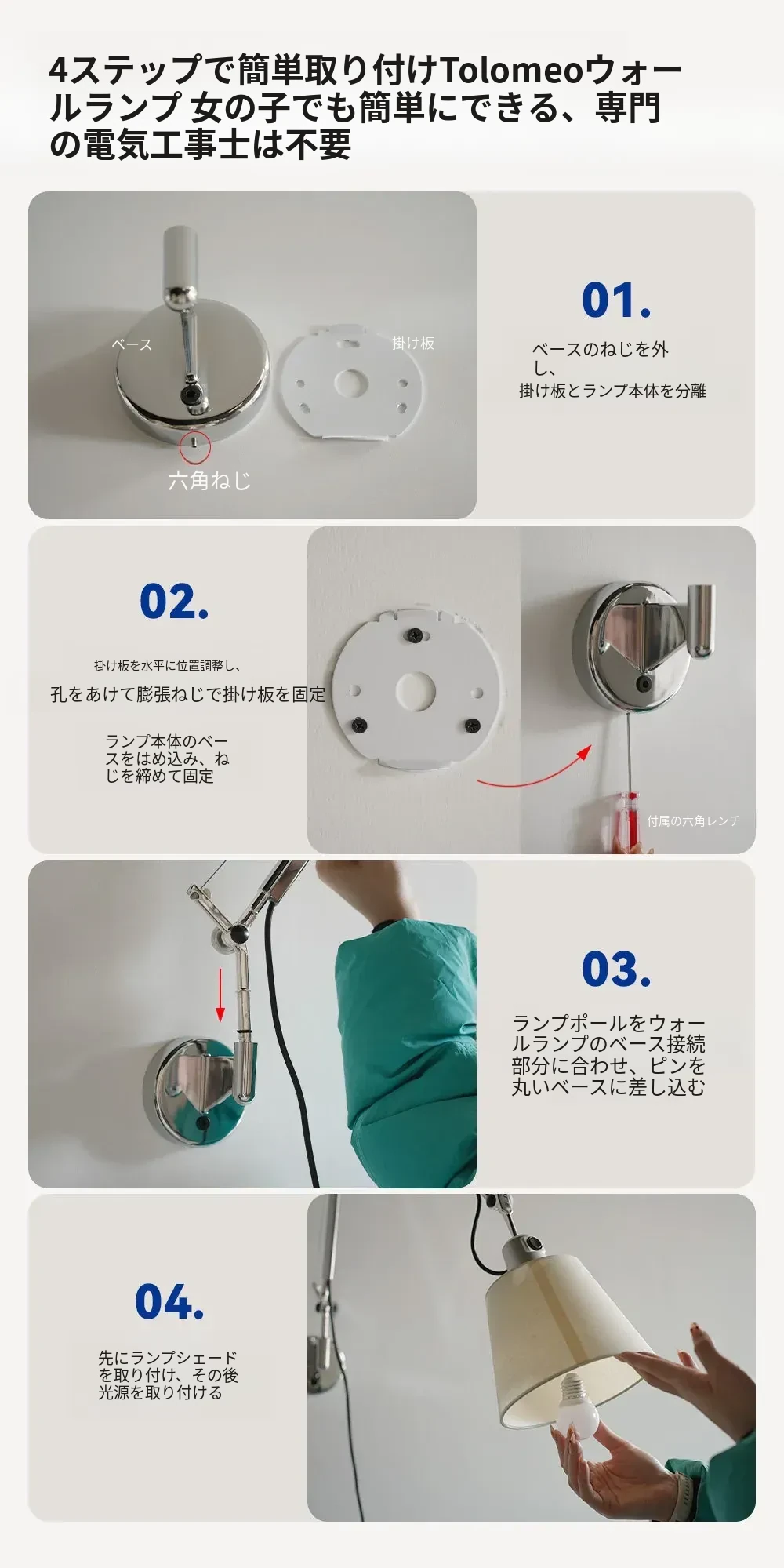 4ステップで簡単取り付けTolomeoウォールランプ 女の子でも簡単にできる、専門の電気工事士は不要

ベース

掛け板

六角ねじ

01.

ベースのねじを外し、
掛け板とランプ本体を分離

02.

掛け板を水平に位置調整し、

孔をあけて膨張ねじで掛け板を固定

ランプ本体のベースをはめ込み、ねじを締めて固定

付属の六角レンチ

03.

ランプポールをウォールランプのベース接続部分に合わせ、ピンを丸いベースに差し込む

04.

先にランプシェードを取り付け、その後光源を取り付ける