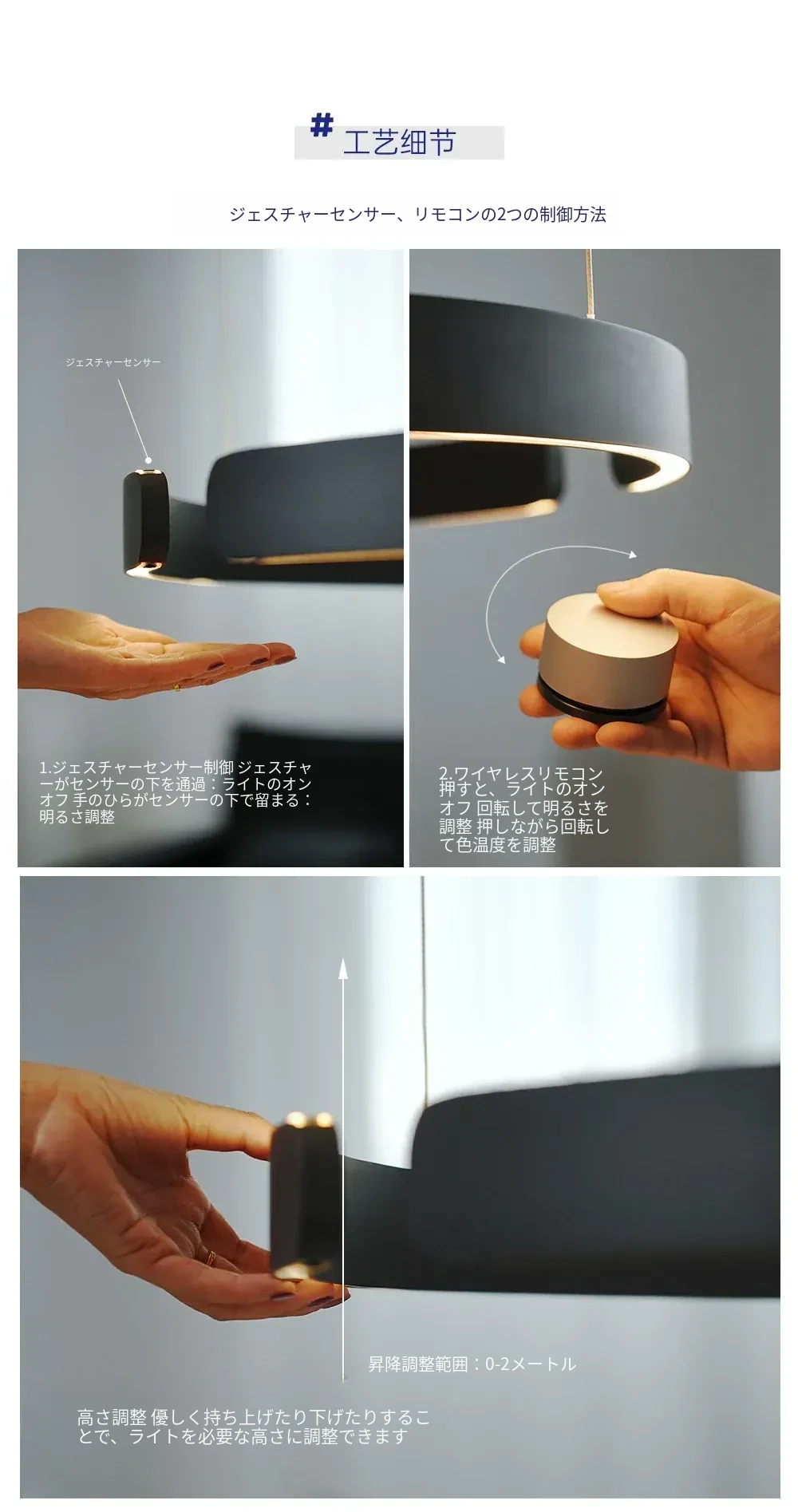 # 工艺细节

ジェスチャーセンサー、リモコンの2つの制御方法

ジェスチャーセンサー

1.ジェスチャーセンサー制御 ジェスチャーがセンサーの下を通過：ライトのオンオフ 手のひらがセンサーの下で留まる：明るさ調整

2.ワイヤレスリモコン 押すと、ライトのオンオフ 回転して明るさを調整 押しながら回転して色温度を調整

昇降調整範囲：0-2メートル

高さ調整 優しく持ち上げたり下げたりすることで、ライトを必要な高さに調整できます