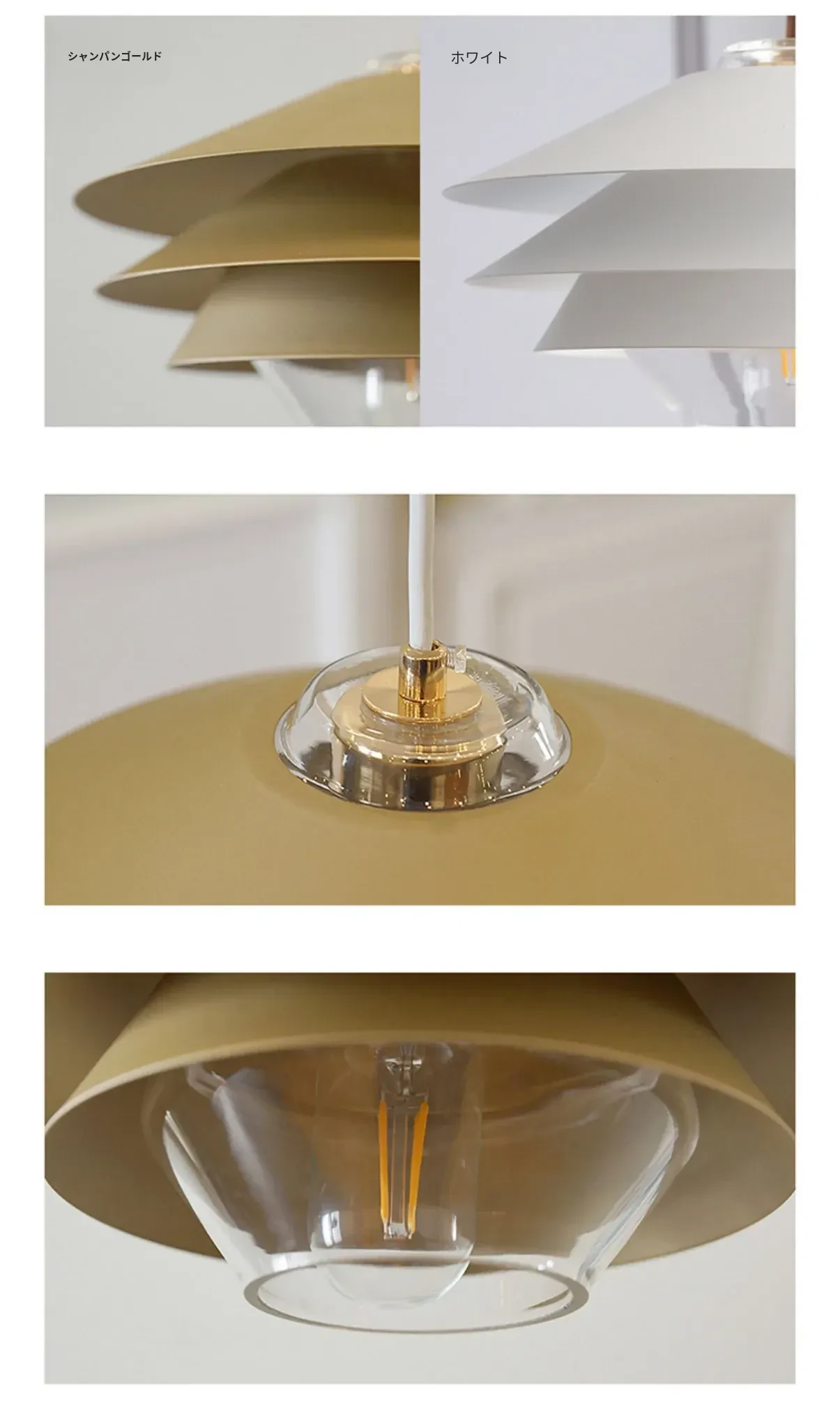 シャンパンゴールド

ホワイト