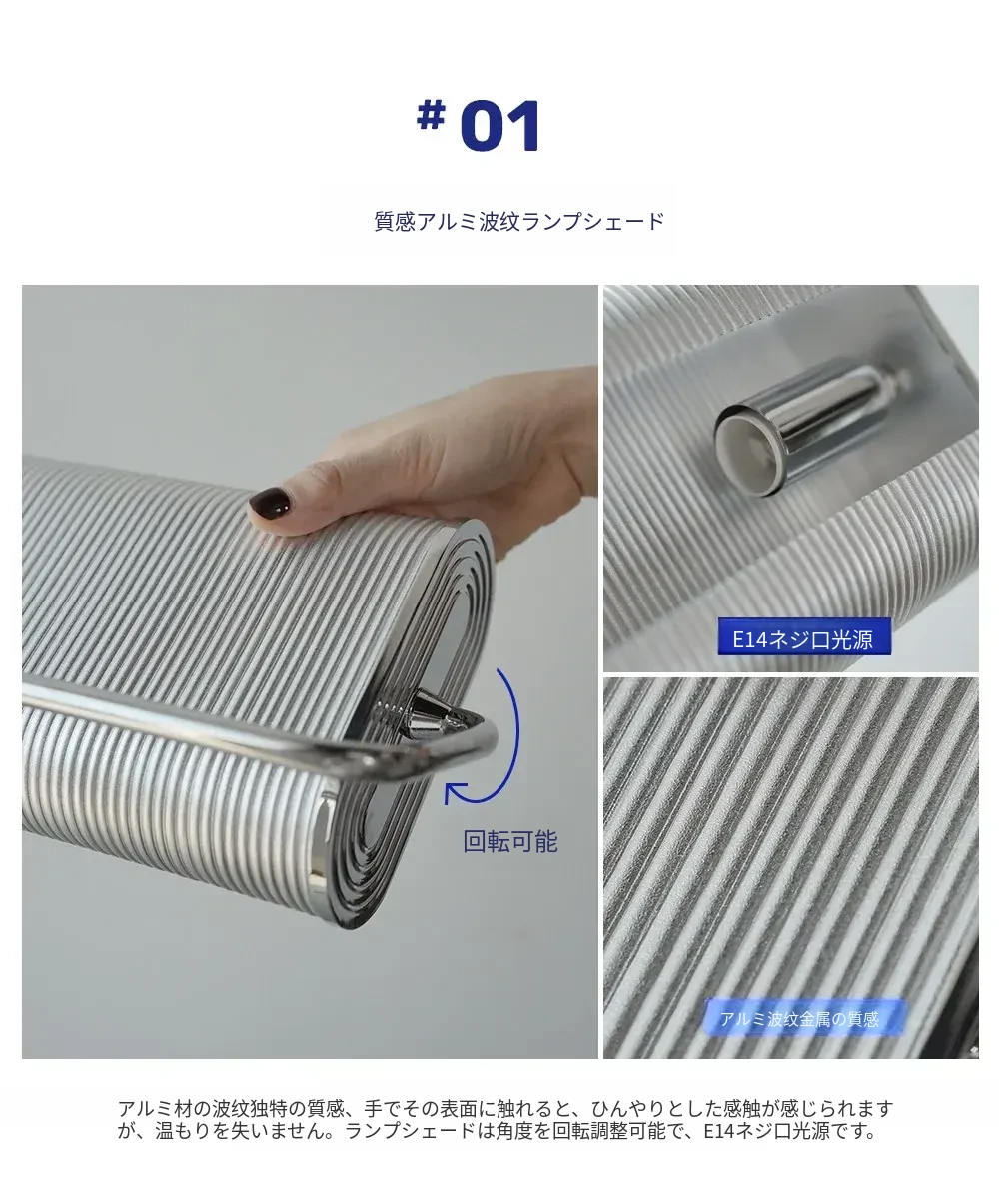 # 01

質感アルミ波纹ランプシェード

回転可能

E14ネジ口光源

アルミ波纹金属の質感

アルミ材の波纹独特の質感、手でその表面に触れると、ひんやりとした感触が感じられますが、温もりを失いません。ランプシェードは角度を回転調整可能で、E14ネジ口光源です。