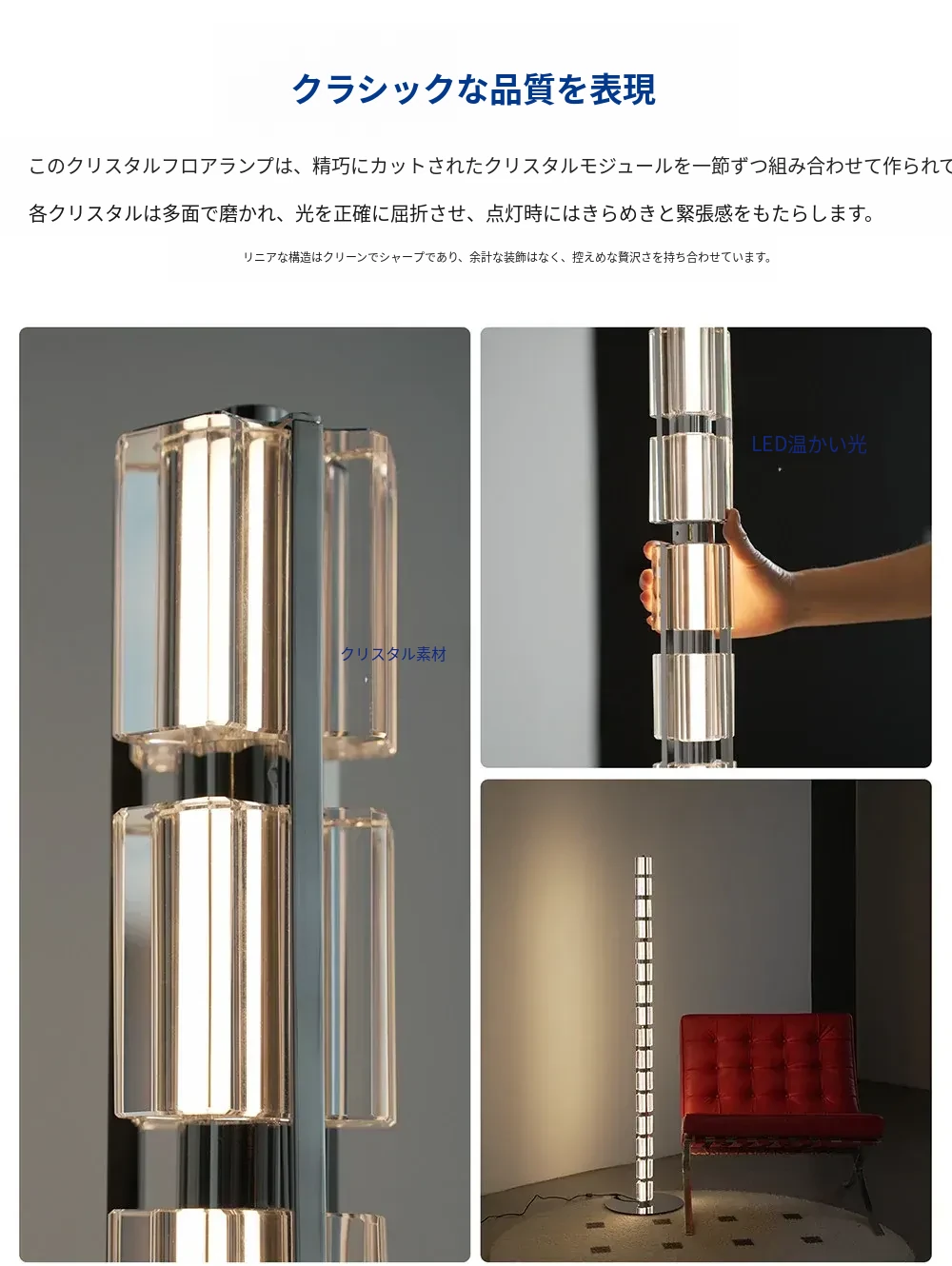 クラシックな品質を表現

このクリスタルフロアランプは、精巧にカットされたクリスタルモジュールを一節ずつ組み合わせて作られて

各クリスタルは多面で磨かれ、光を正確に屈折させ、点灯時にはきらめきと緊張感をもたらします。

リニアな構造はクリーンでシャープであり、余計な装飾はなく、控えめな贅沢さを持ち合わせています。

クリスタル素材

LED温かい光