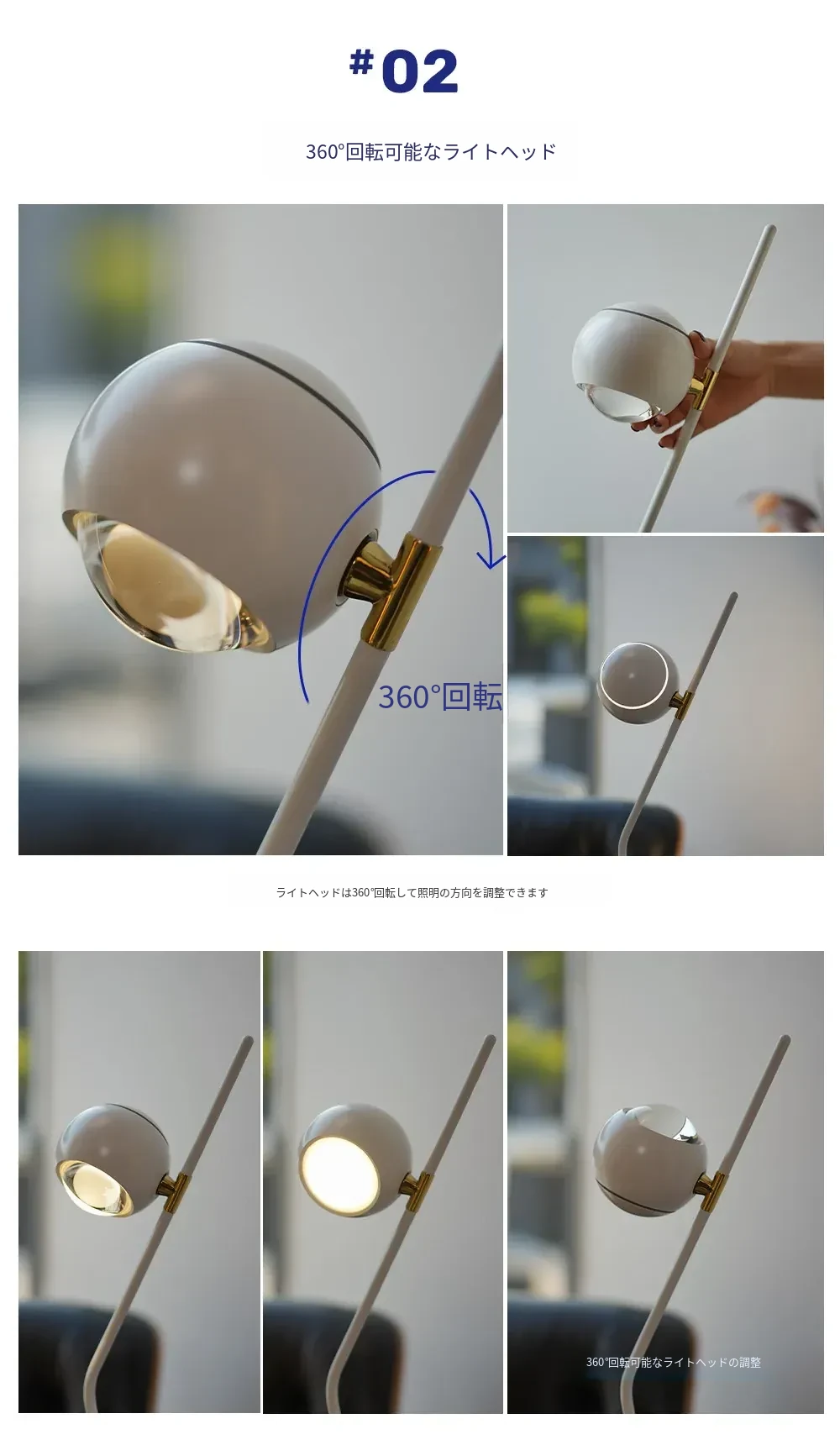 #02

360°回転可能なライトヘッド

360°回転

ライトヘッドは360°回転して照明の方向を調整できます

360°回転可能なライトヘッドの調整