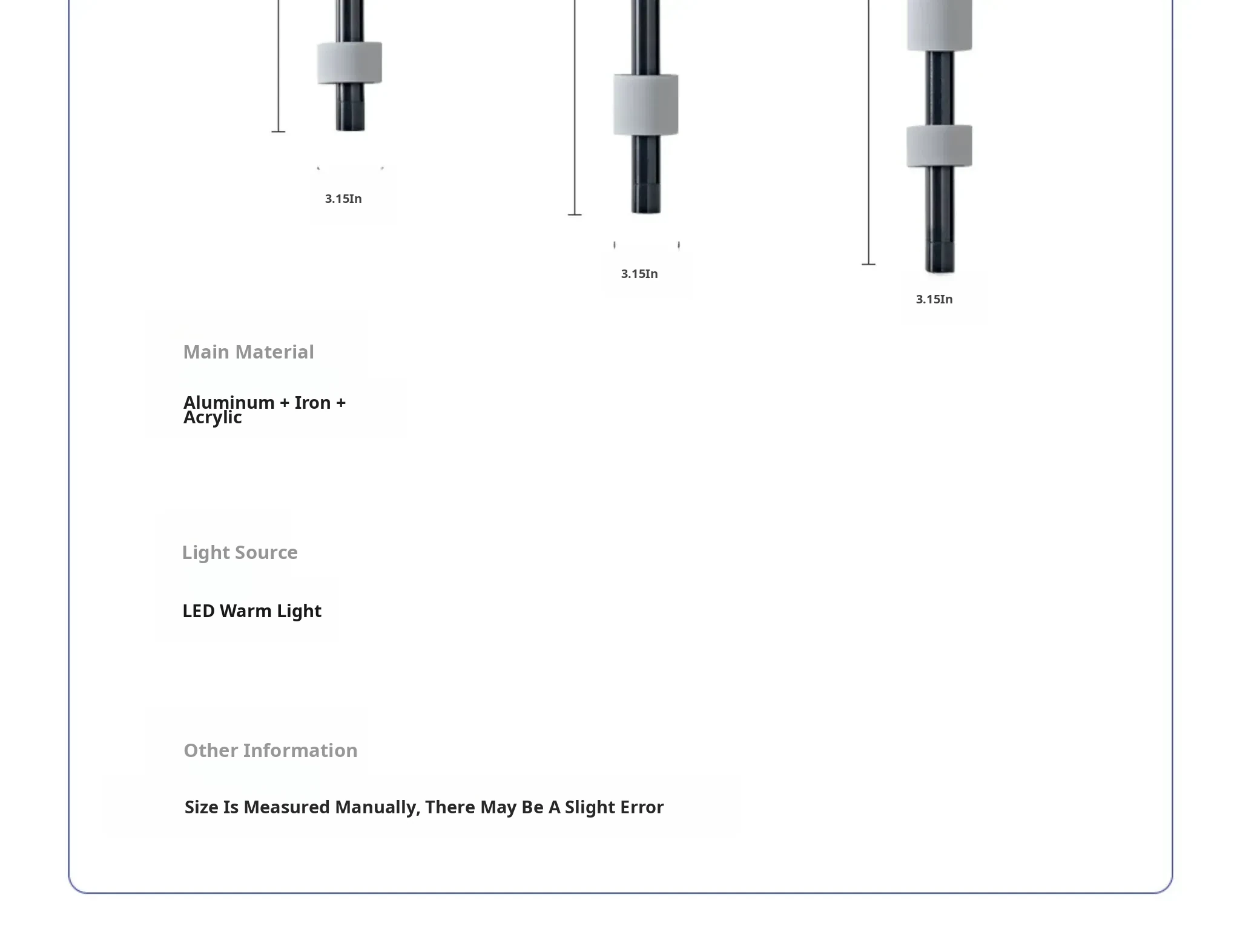 3.15In

3.15In

3.15In

Main Material

Aluminum + Iron + Acrylic

Light Source

LED Warm Light

Other Information

Size Is Measured Manually, There May Be A Slight Error