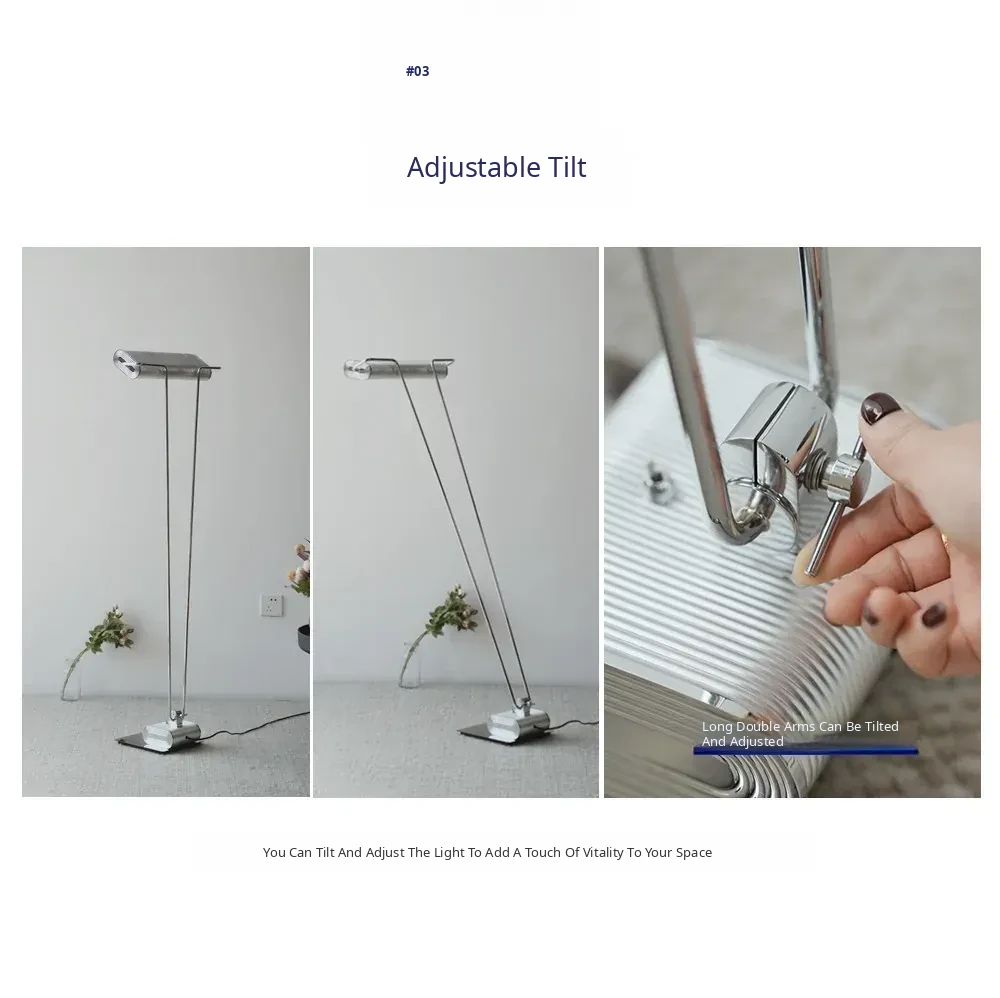 #03

Adjustable Tilt

Long Double Arms Can Be Tilted And Adjusted

You Can Tilt And Adjust The Light To Add A Touch Of Vitality To Your Space